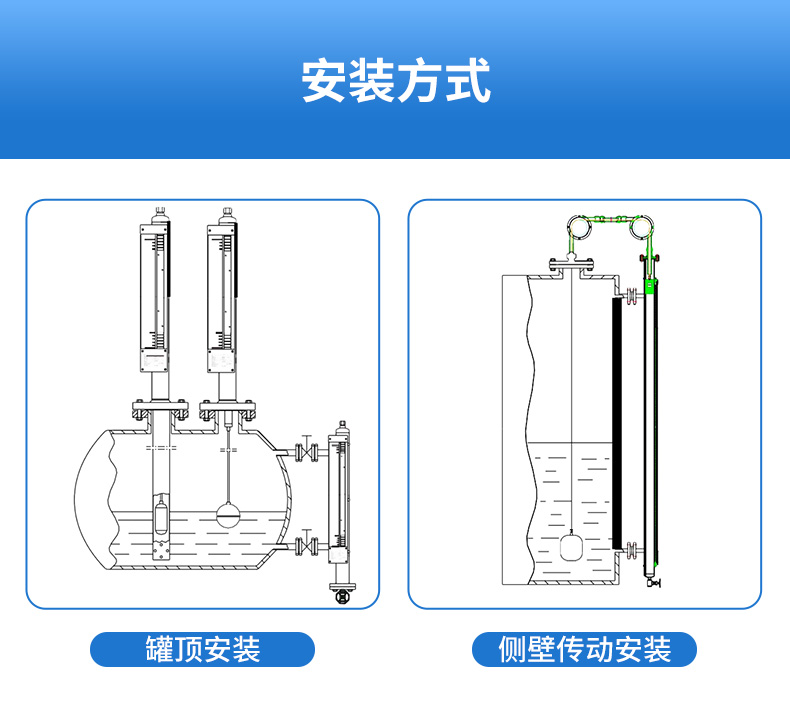 安装方式

罐顶安装

侧壁传动安装