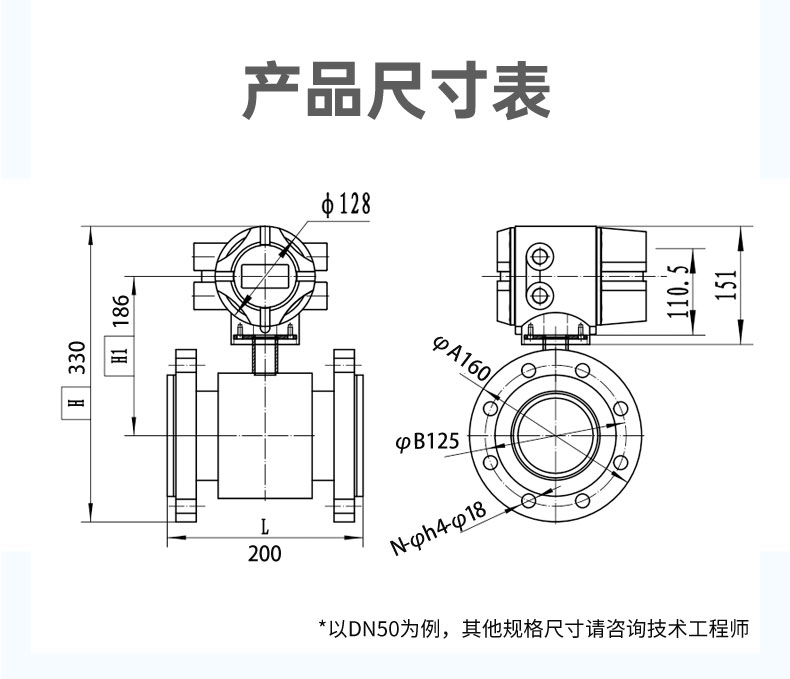 产品尺寸表

ϕ128

186

H1

330

H

L

200

110.5

151

φA160

φB125

N-φh4-φ18

*以DN50为例，其他规格尺寸请咨询技术工程师